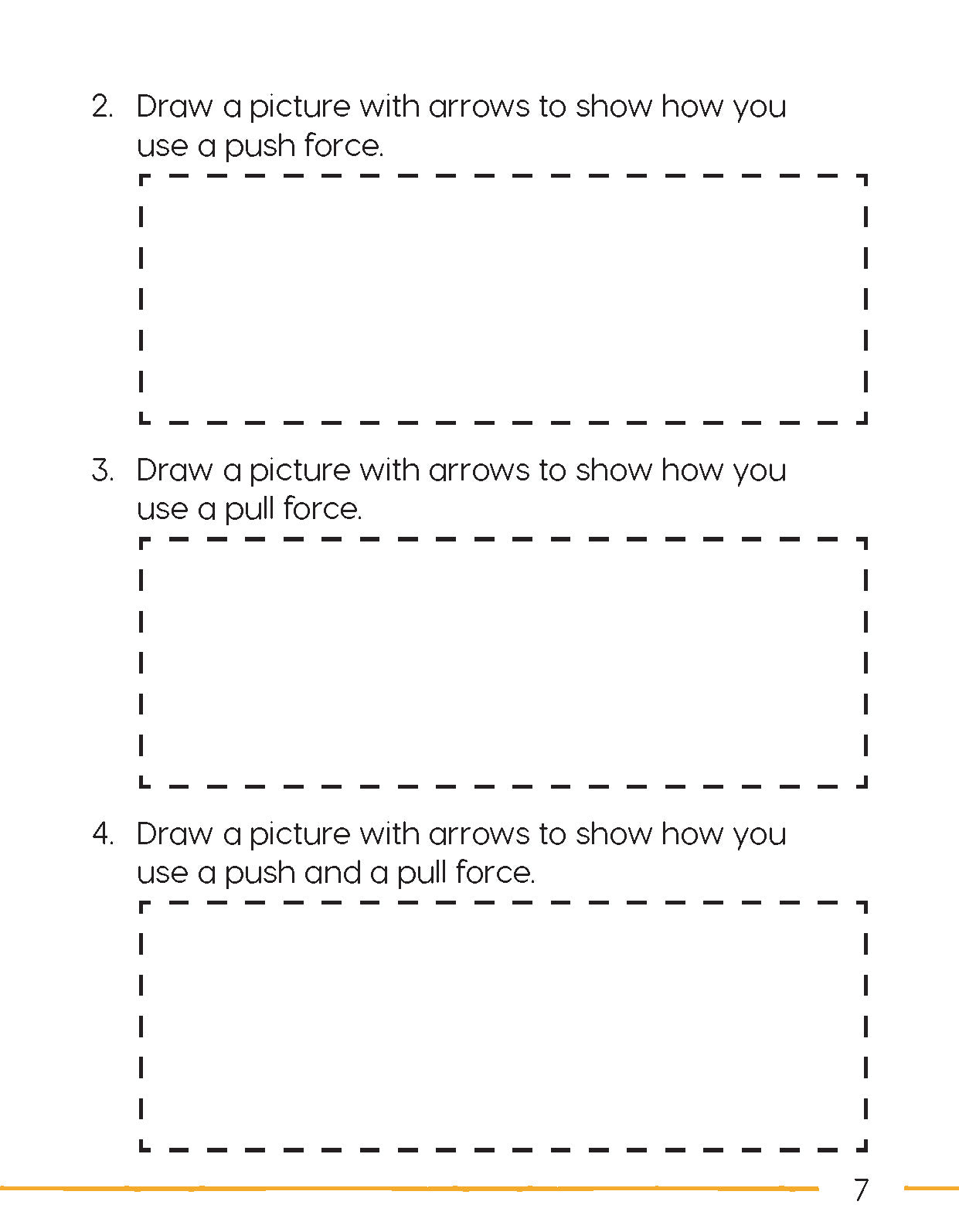 2. Draw a picture with arrows to show how you use a push force.

3. Draw a picture with arrows to show how you use a pull force.

4. Draw a picture with arrows to show how you use a push and a pull force.

7