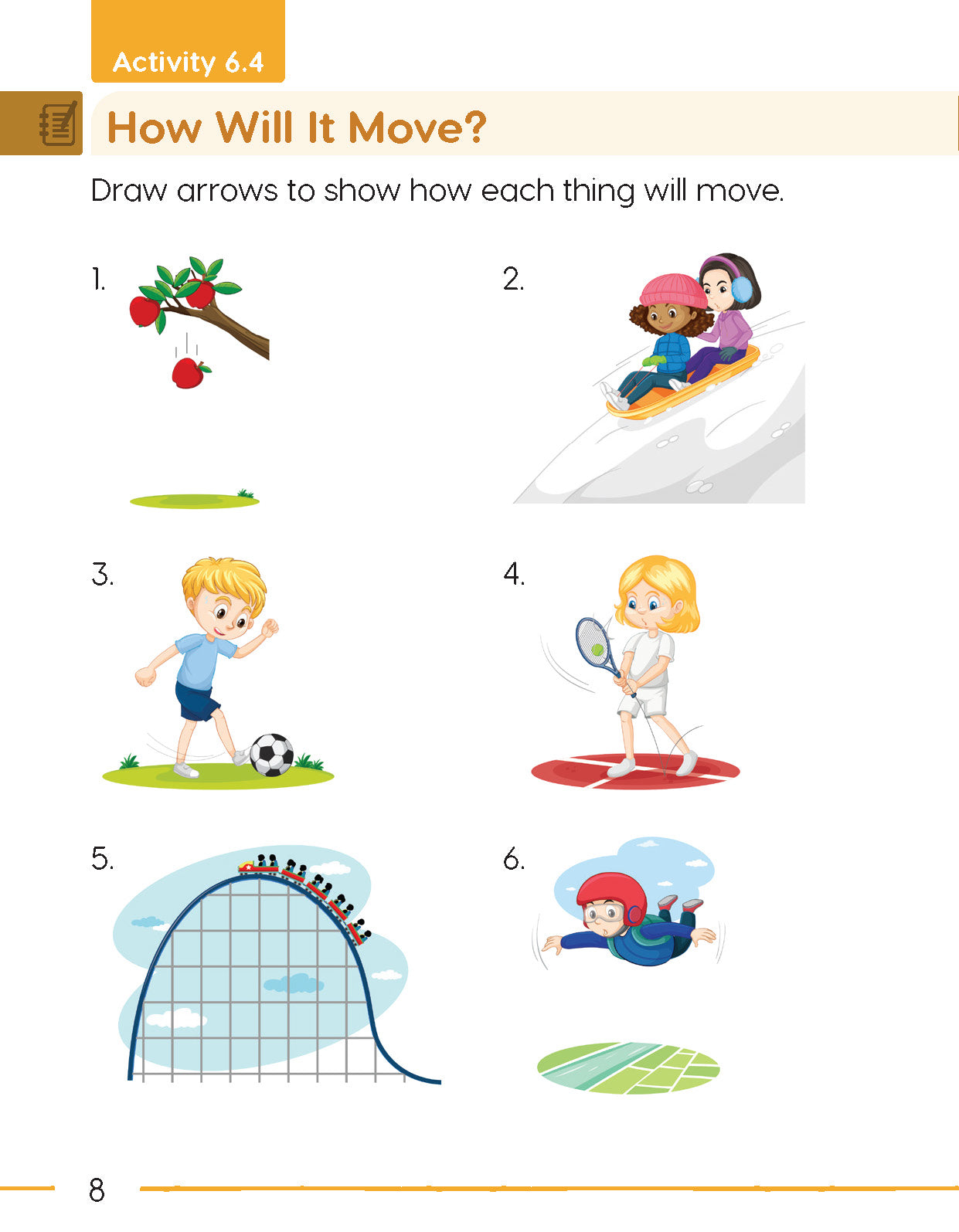 Activity 6.4

How Will It Move?

Draw arrows to show how each thing will move.

1.

2.

3.

4.

5.

6.

8