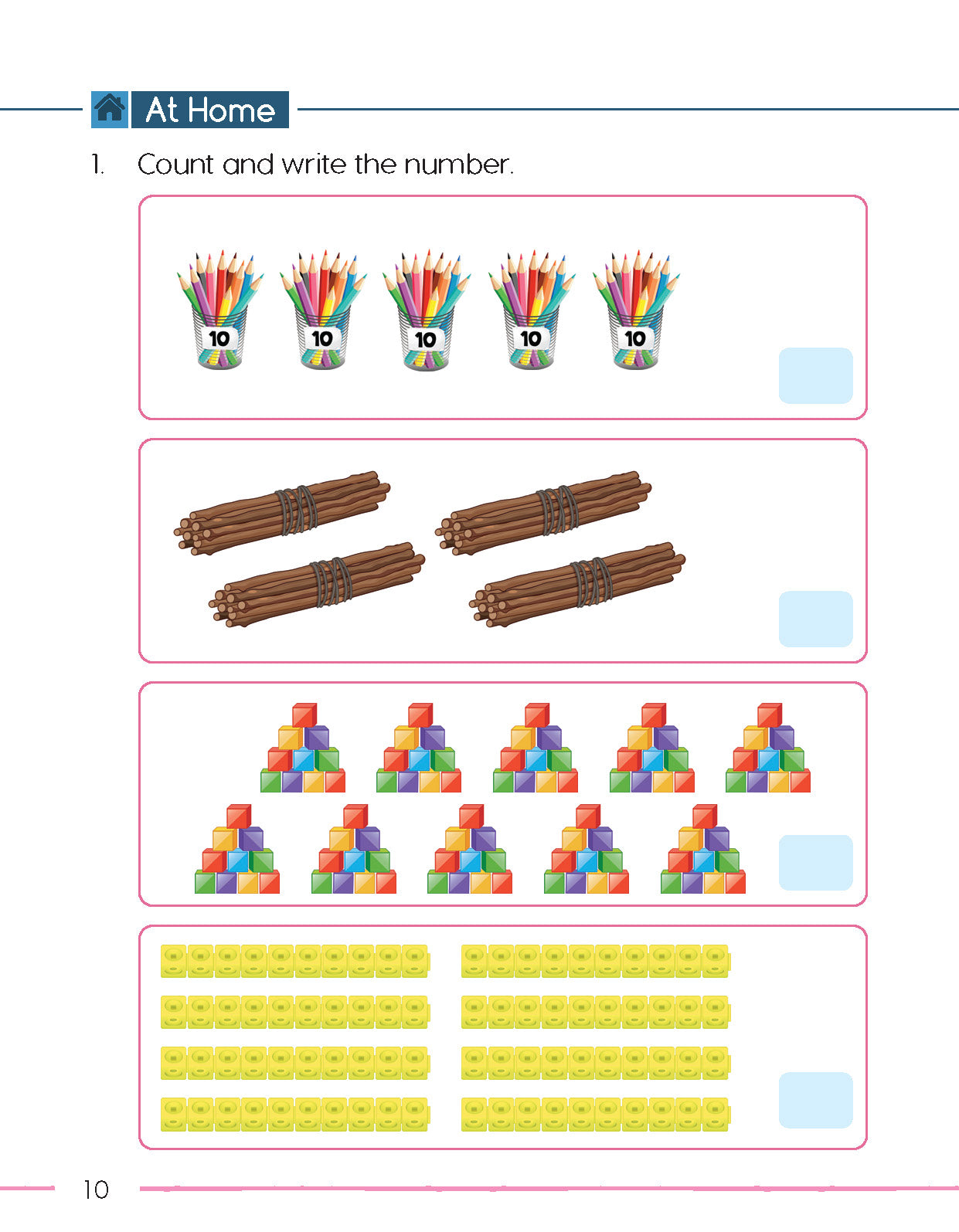 At Home

1. Count and write the number.

10 10 10 10 10

10