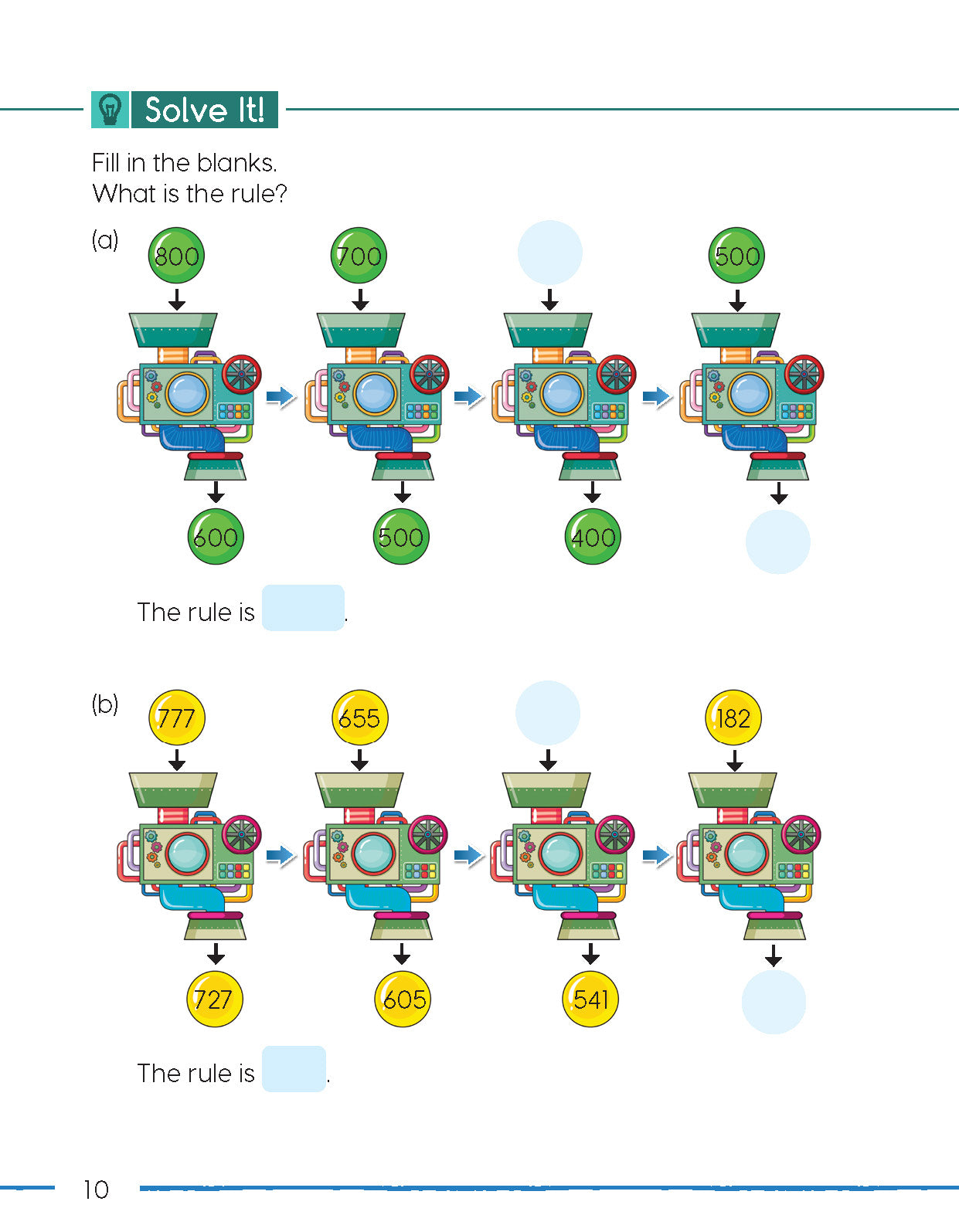 Solve It!

Fill in the blanks.
What is the rule?

(a) 800 700 500

600 500 400

The rule is .

(b) 777 655 182

727 605 541

The rule is .

10