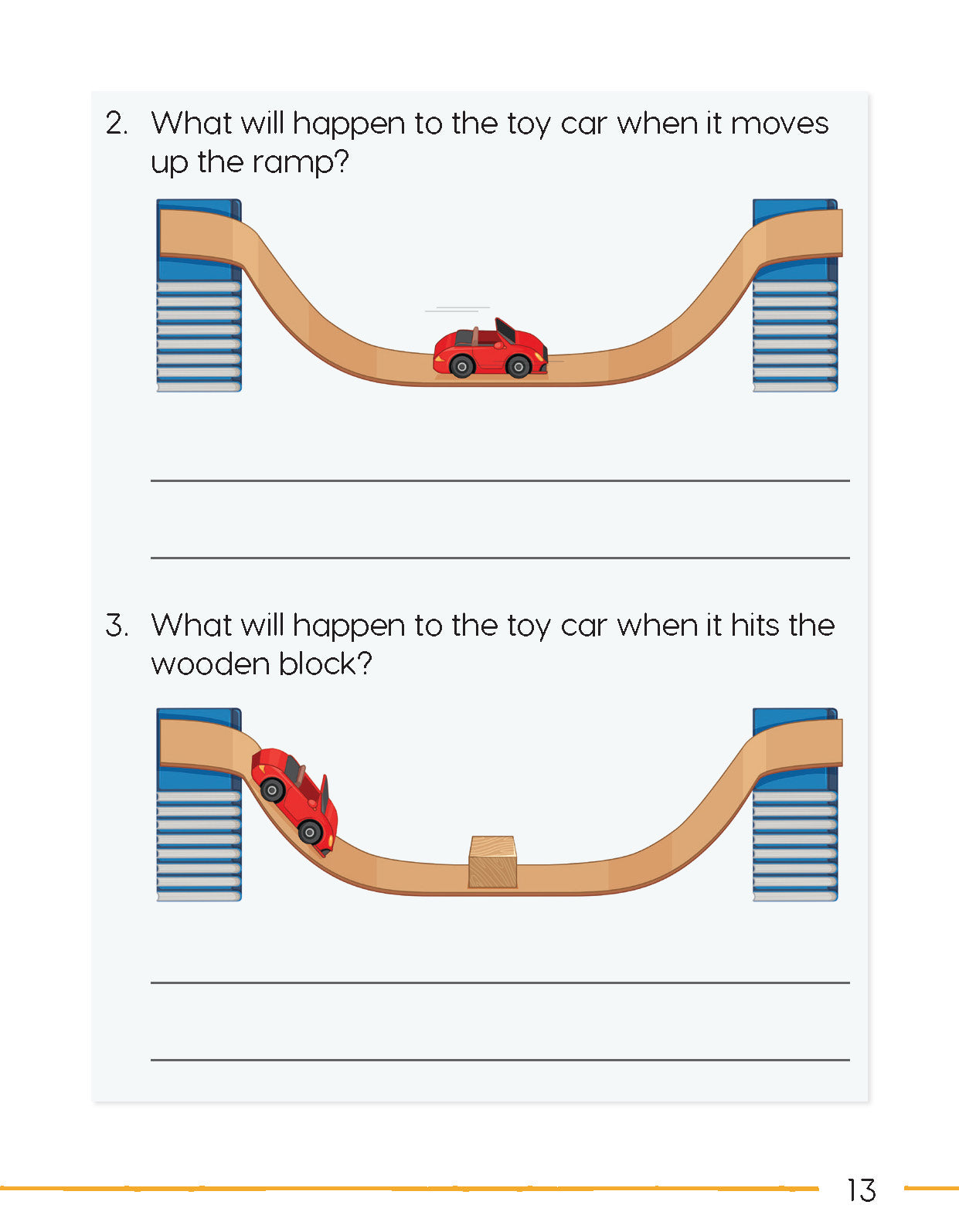 2. What will happen to the toy car when it moves up the ramp?

3. What will happen to the toy car when it hits the wooden block?

13