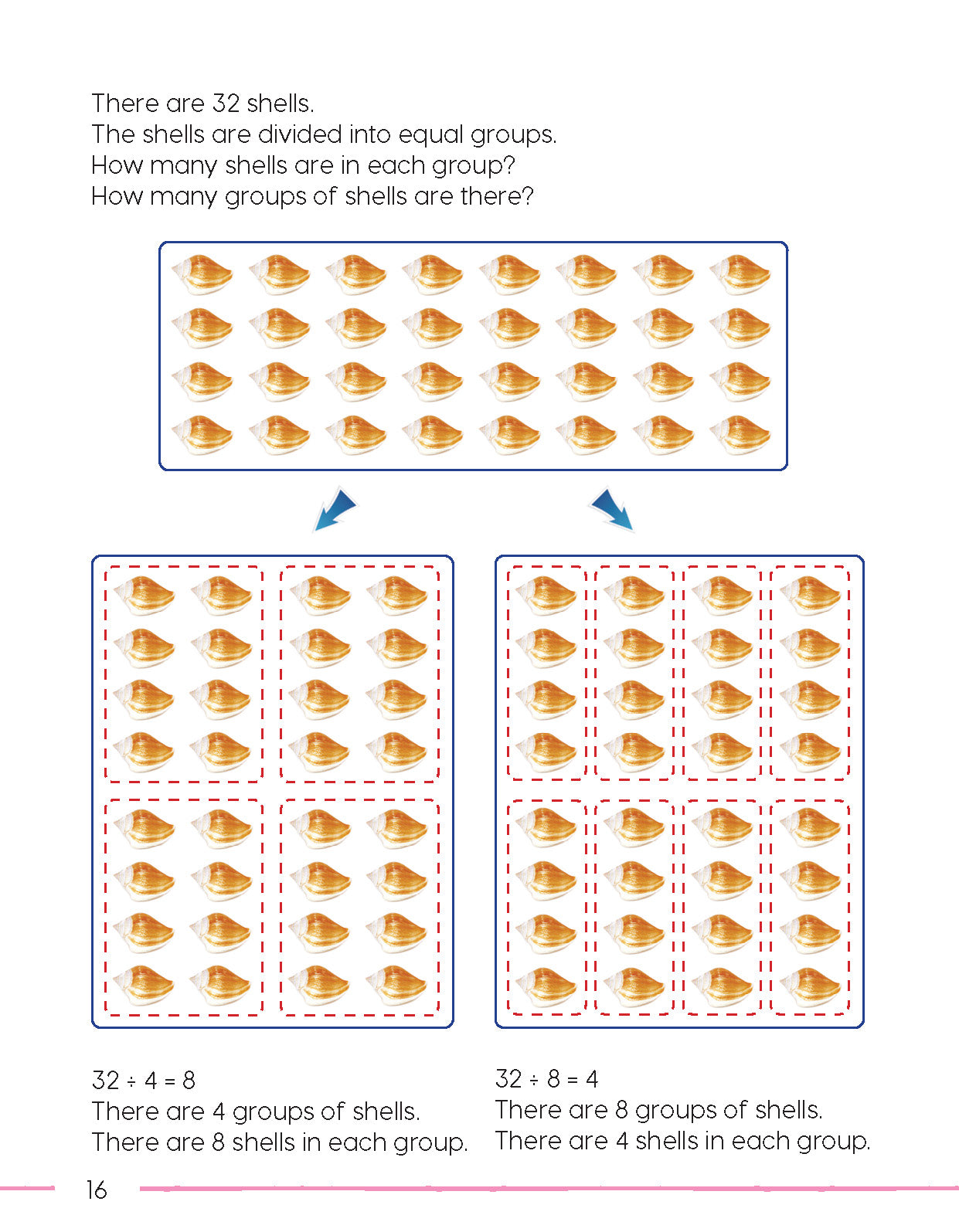 There are 32 shells.
The shells are divided into equal groups.
How many shells are in each group?
How many groups of shells are there?

$32 \div 4 = 8$
There are 4 groups of shells.
There are 8 shells in each group.

$32 \div 8 = 4$
There are 8 groups of shells.
There are 4 shells in each group.

16