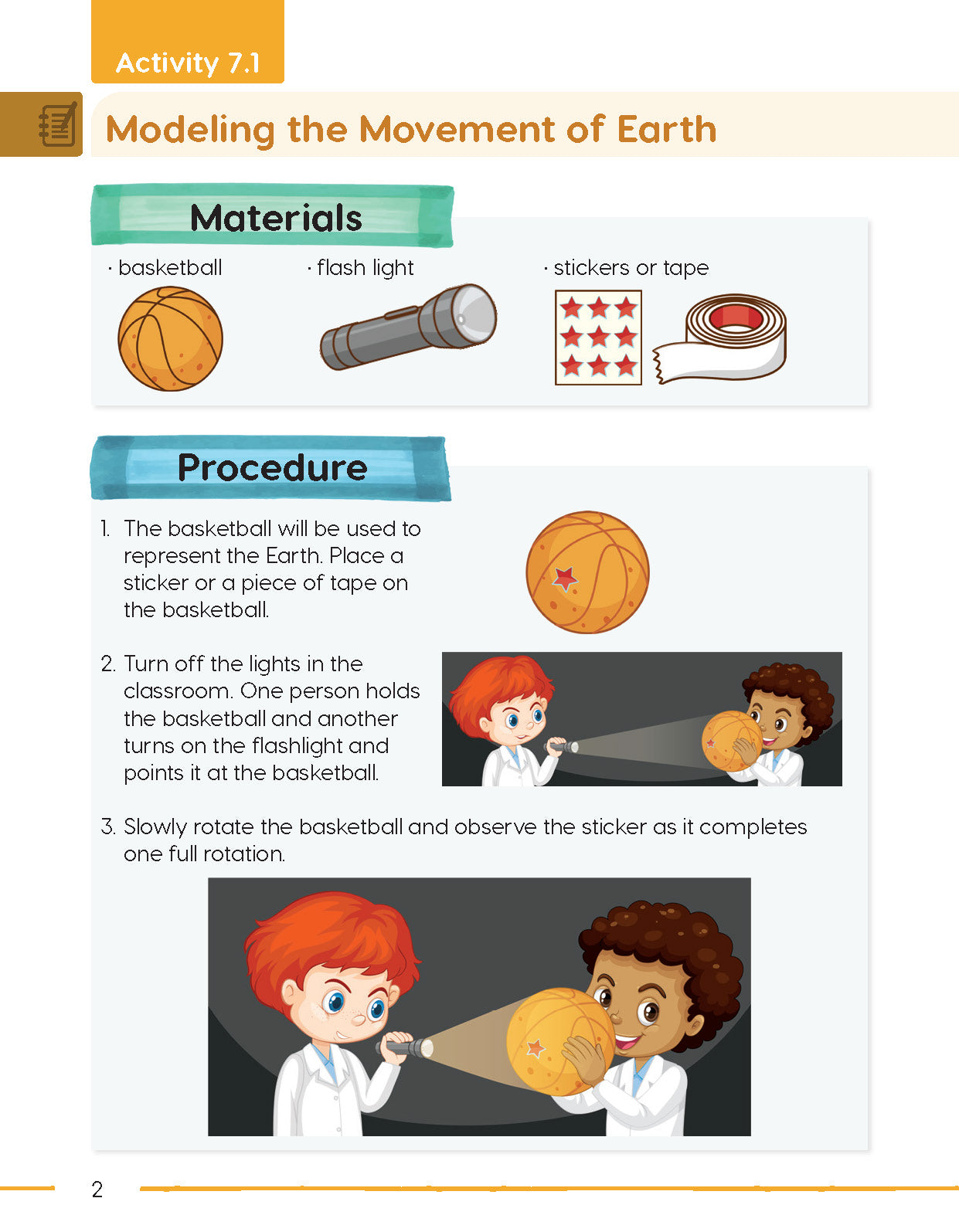 Activity 7.1

Modeling the Movement of Earth

Materials

· basketball

· flash light

· stickers or tape

Procedure

1. The basketball will be used to represent the Earth. Place a sticker or a piece of tape on the basketball.

2. Turn off the lights in the classroom. One person holds the basketball and another turns on the flashlight and points it at the basketball.

3. Slowly rotate the basketball and observe the sticker as it completes one full rotation.

2